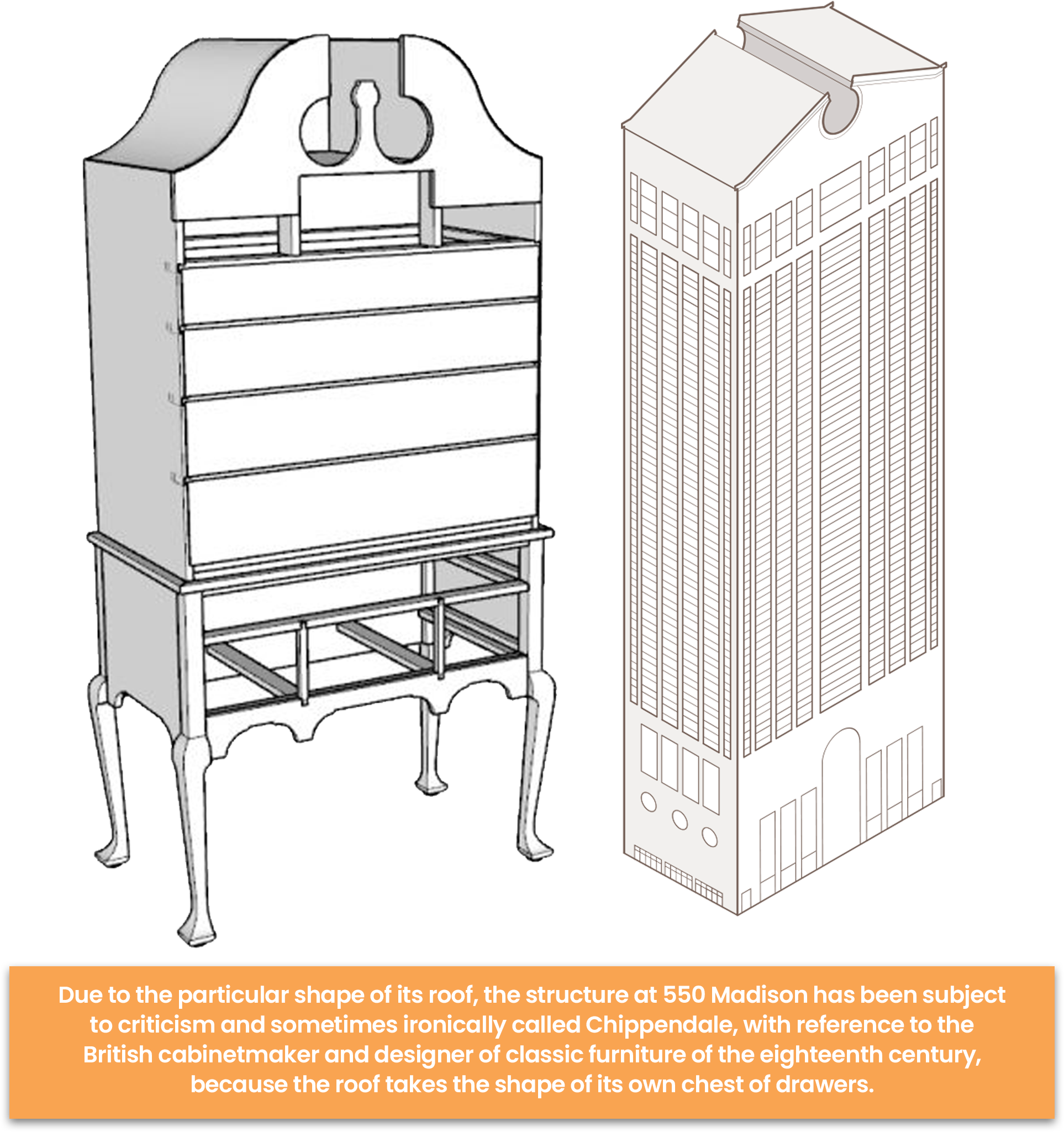 Due to the particular shape of its roof, the structure at 550 Madison has been subject to criticism and sometimes ironically called Chippendale, with reference to the British cabinetmaker and designer of classic furniture of the eighteenth century, because the roof takes the shape of its own chest of drawers.